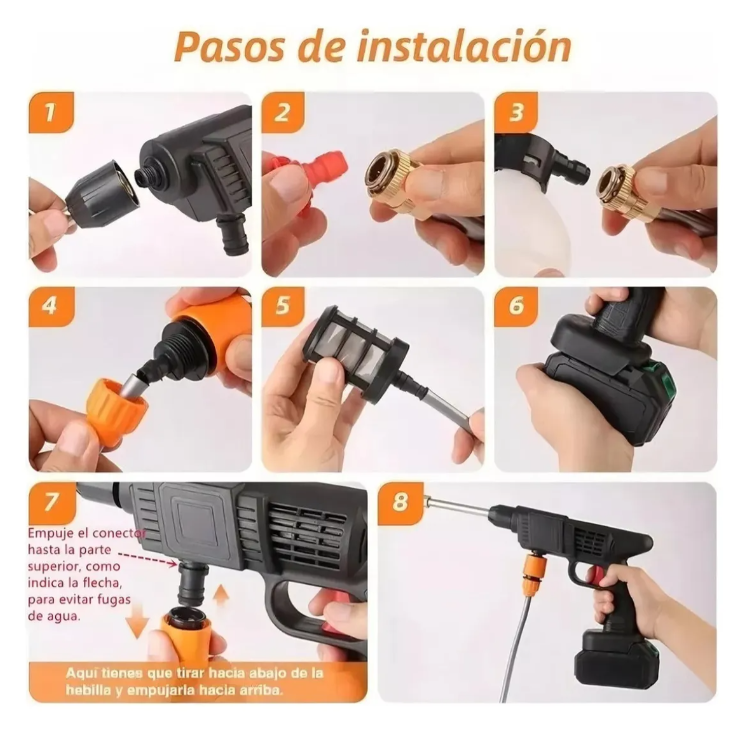 Pasos de instalación

1

2

3

4

5

6

7

Empuje el conector hasta la parte superior, como indica la flecha, para evitar fugas de agua.

Aquí tienes que tirar hacia abajo de la hebilla y empujarla hacia arriba.

8